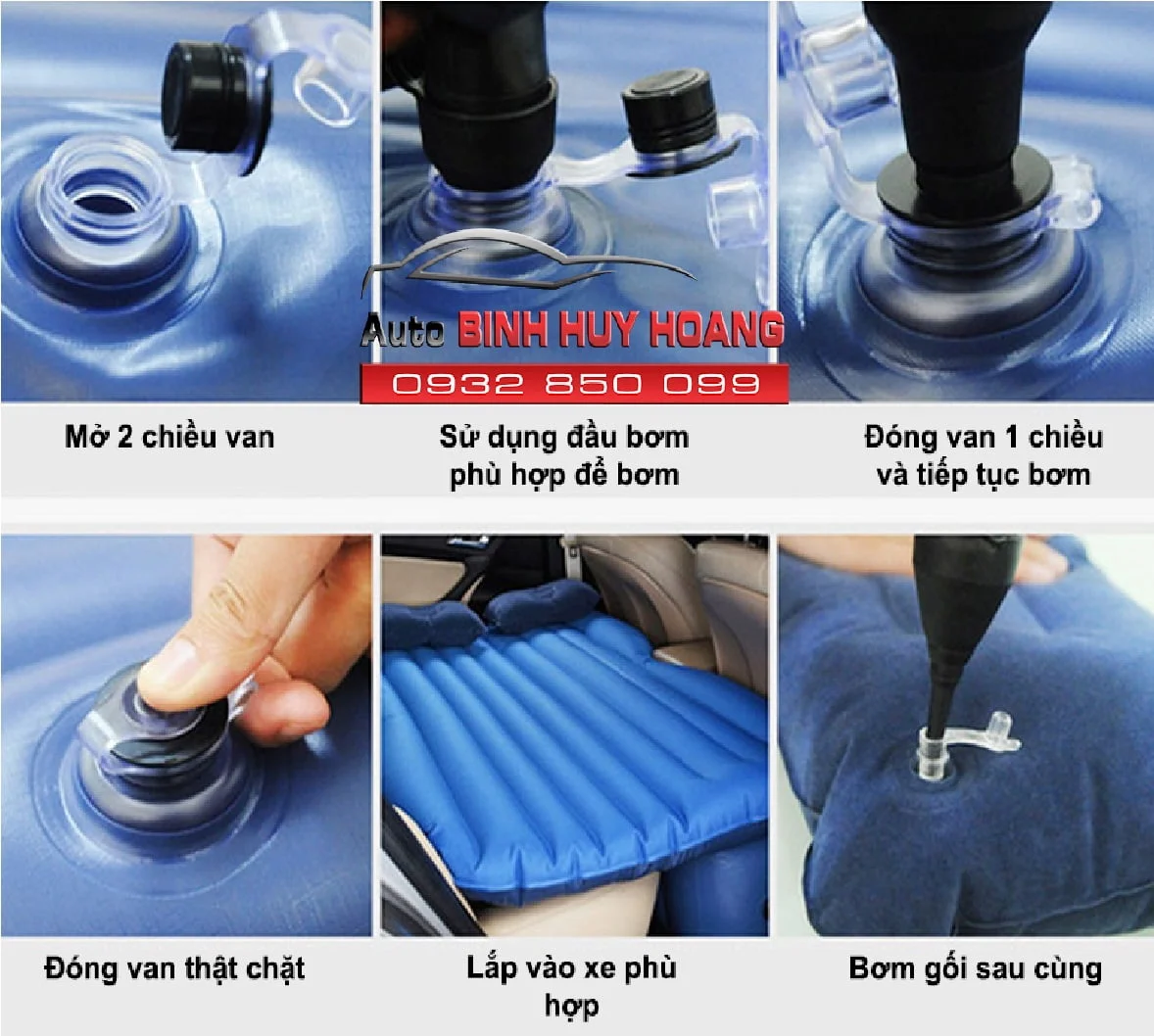 Auto BINH HUY HOANG
0932 850 099

Mở 2 chiều van

Sử dụng đầu bơm phù hợp để bơm

Đóng van 1 chiều và tiếp tục bơm

Đóng van thật chặt

Lắp vào xe phù hợp

Bơm gối sau cùng